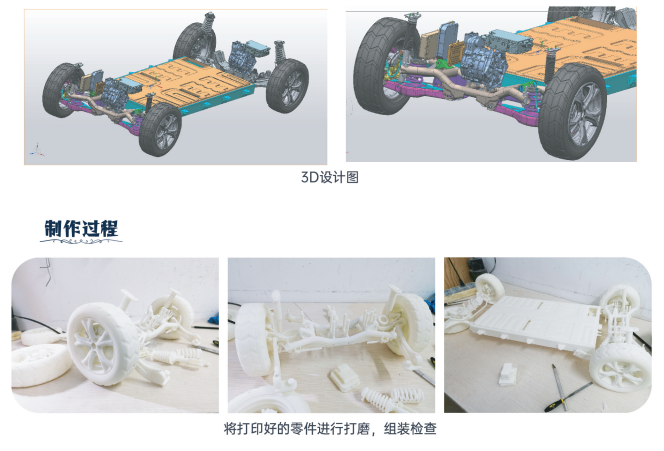 3D设计图

制作过程

将打印好的零件进行打磨，组装检查